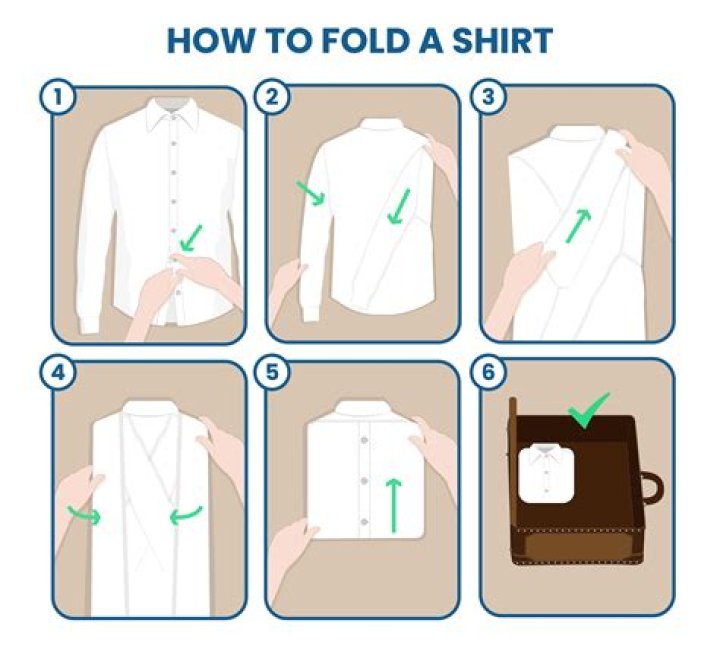 HOW TO FOLD A SHIRT

1

2

3

4

5

6